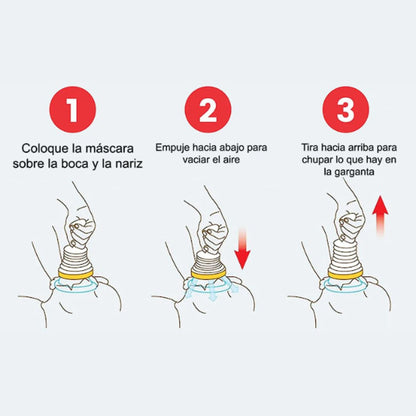 1

Coloque la máscara sobre la boca y la nariz

2

Empuje hacia abajo para vaciar el aire

3

Tira hacia arriba para chupar lo que hay en la garganta